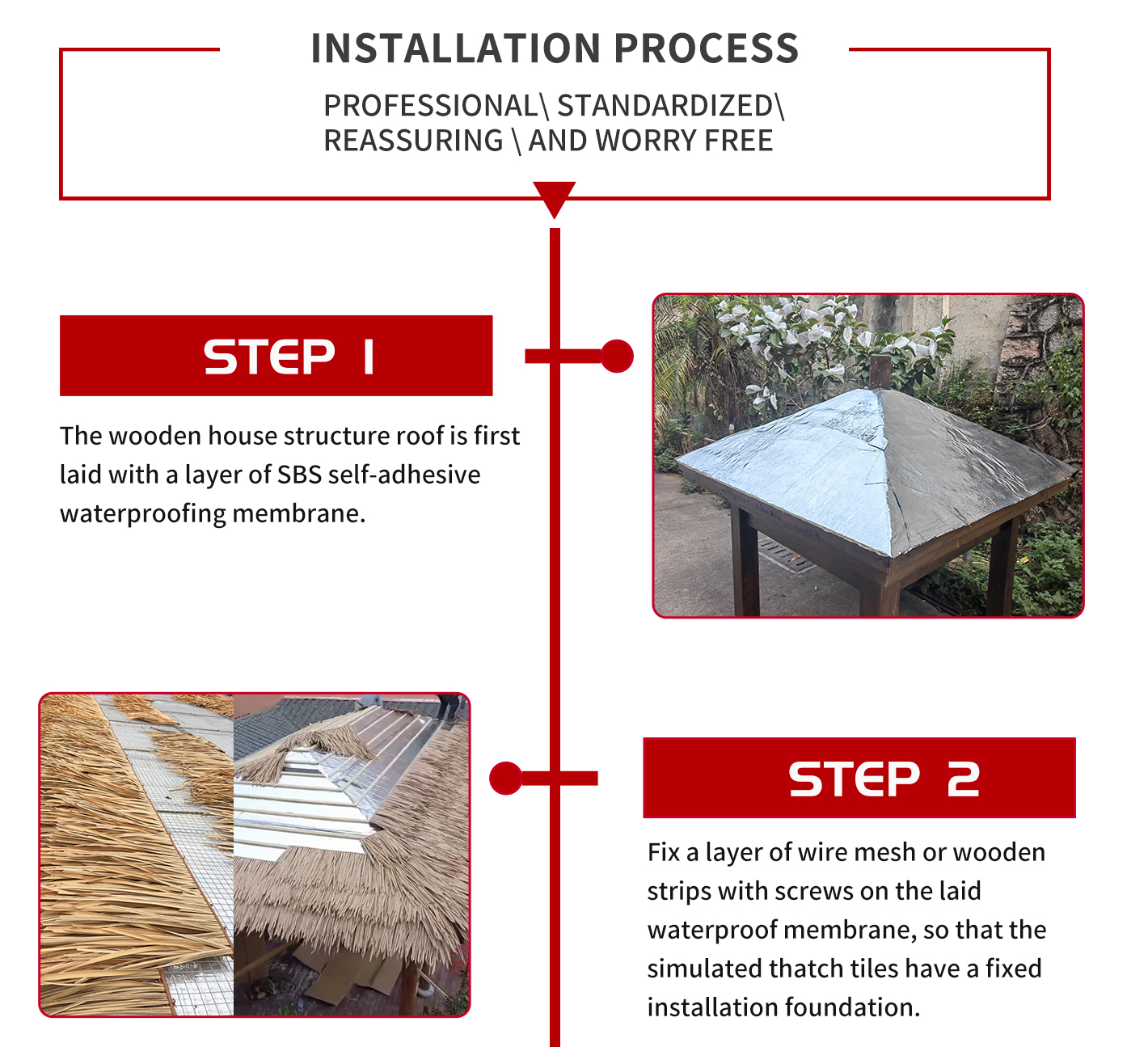 INSTALLATION PROCESS

PROFESSIONAL\ STANDARDIZED\ REASSURING \ AND WORRY FREE

STEP 1

The wooden house structure roof is first laid with a layer of SBS self-adhesive waterproofing membrane.

STEP 2

Fix a layer of wire mesh or wooden strips with screws on the laid waterproof membrane, so that the simulated thatch tiles have a fixed installation foundation.